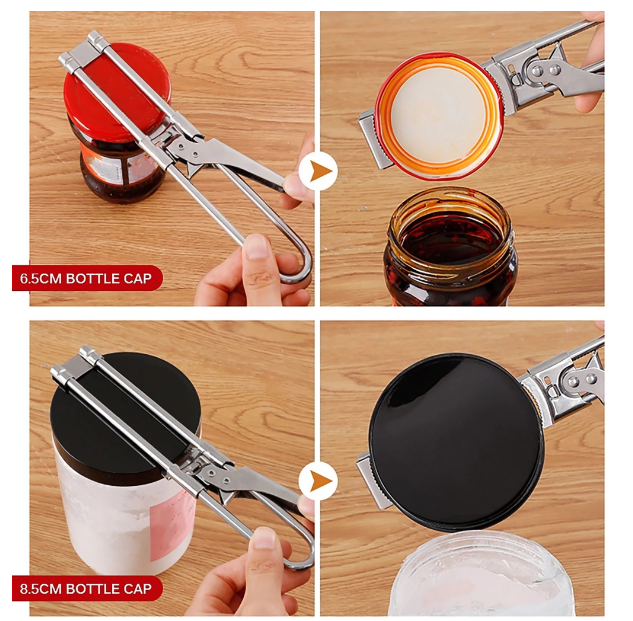 6.5CM BOTTLE CAP

8.5CM BOTTLE CAP