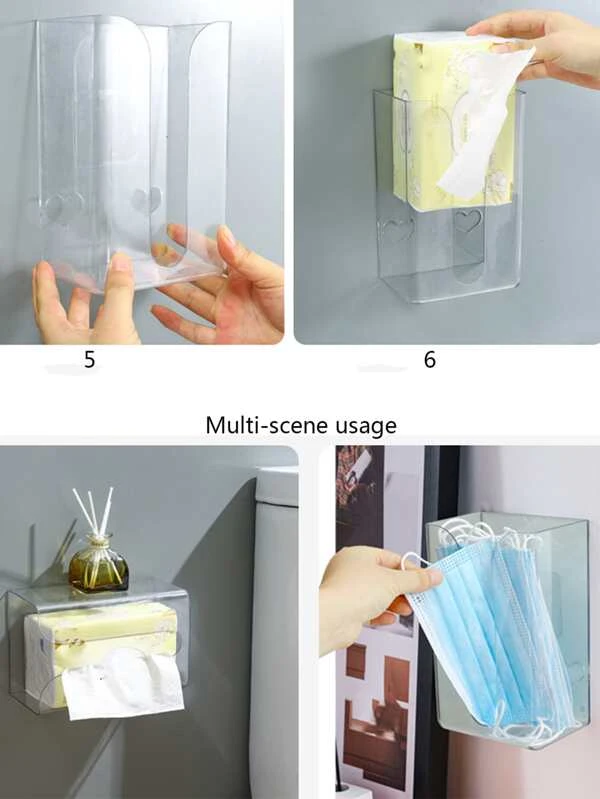 5

6

Multi-scene usage