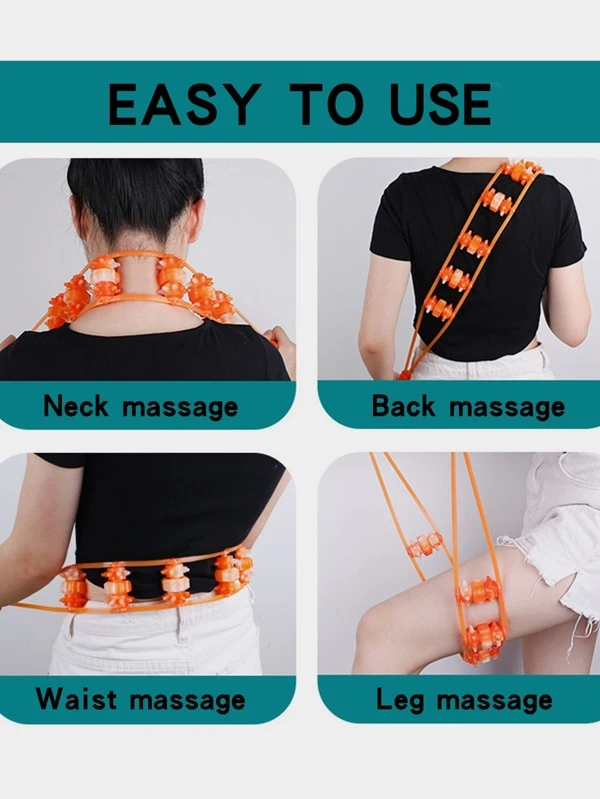 EASY TO USE

Neck massage

Back massage

Waist massage

Leg massage