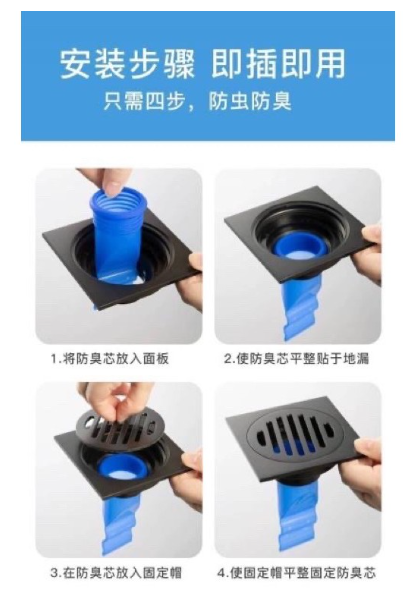 安装步骤 即插即用
只需四步，防虫防臭

1.将防臭芯放入面板

2.使防臭芯平整贴于地漏

3.在防臭芯放入固定帽

4.使固定帽平整固定防臭芯