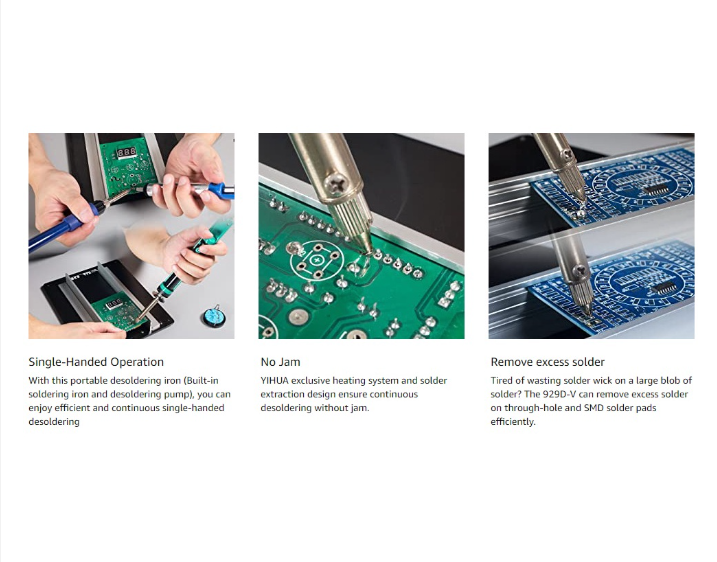 Single-Handed Operation

With this portable desoldering iron (Built-in soldering iron and desoldering pump), you can enjoy efficient and continuous single-handed desoldering

No Jam

YIHUA exclusive heating system and solder extraction design ensure continuous desoldering without jam.

Remove excess solder

Tired of wasting solder wick on a large blob of solder? The 929D-V can remove excess solder on through-hole and SMD solder pads efficiently.