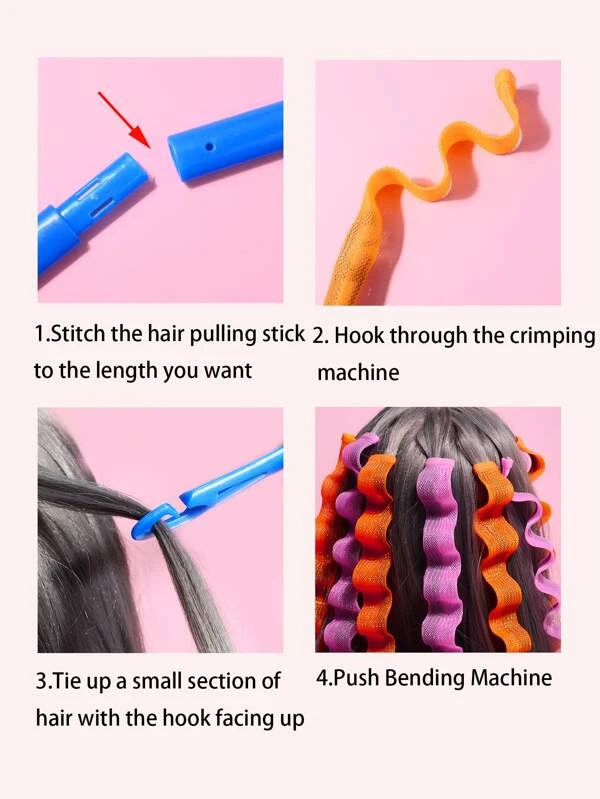 1.Stitch the hair pulling stick to the length you want

2. Hook through the crimping machine

3.Tie up a small section of hair with the hook facing up

4.Push Bending Machine